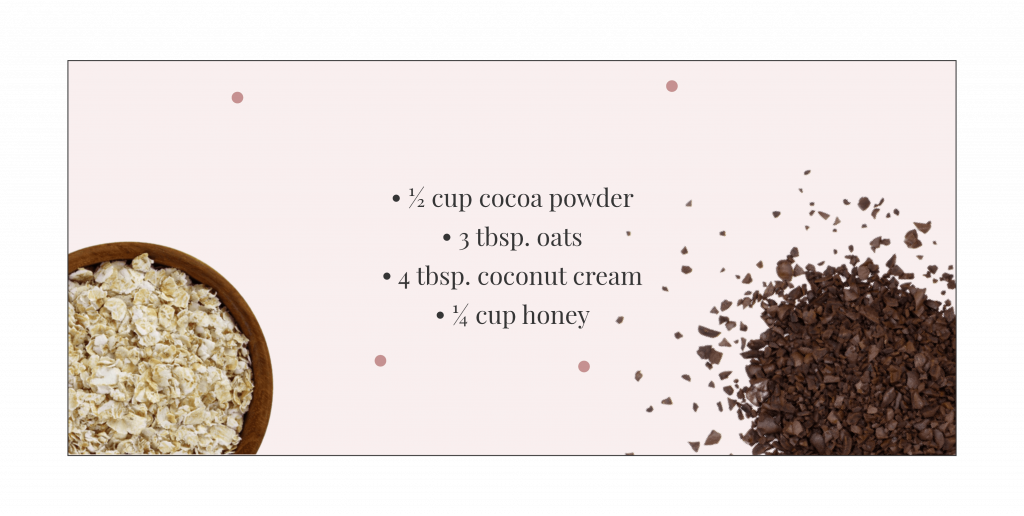 • ½ cup cocoa powder
• 3 tbsp. oats
• 4 tbsp. coconut cream
• ¼ cup honey