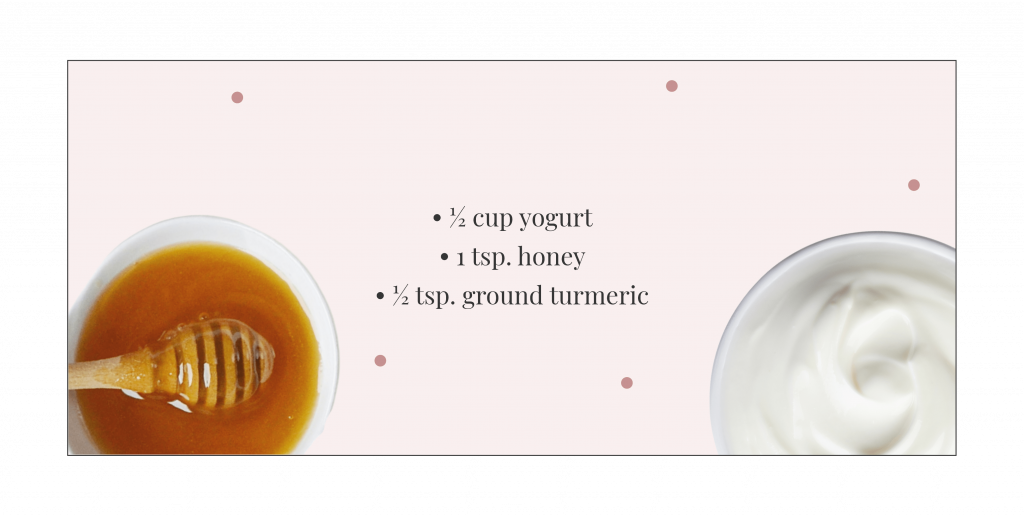 • ½ cup yogurt
• 1 tsp. honey
• ½ tsp. ground turmeric